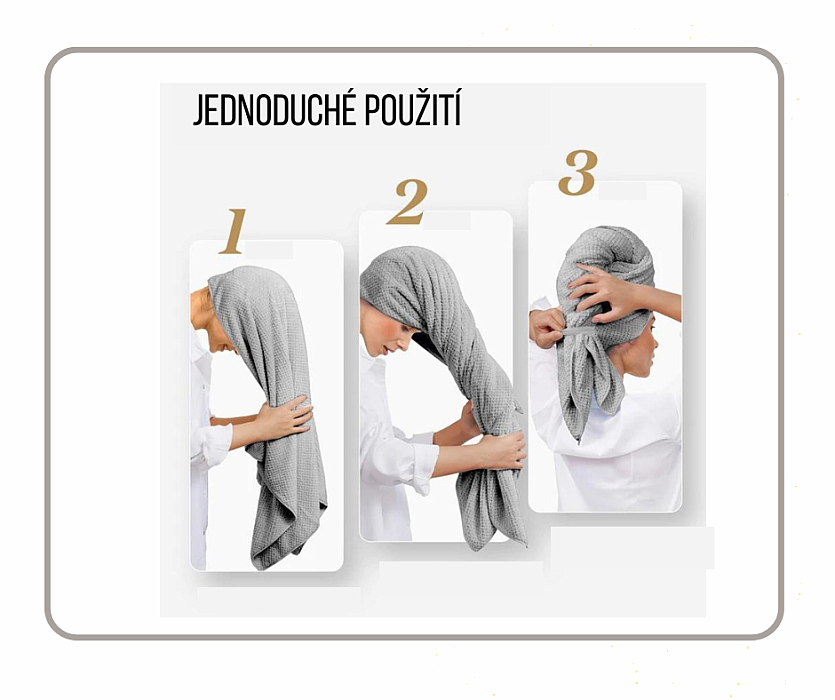 JEDNODUCHÉ POUŽITÍ

1

2

3